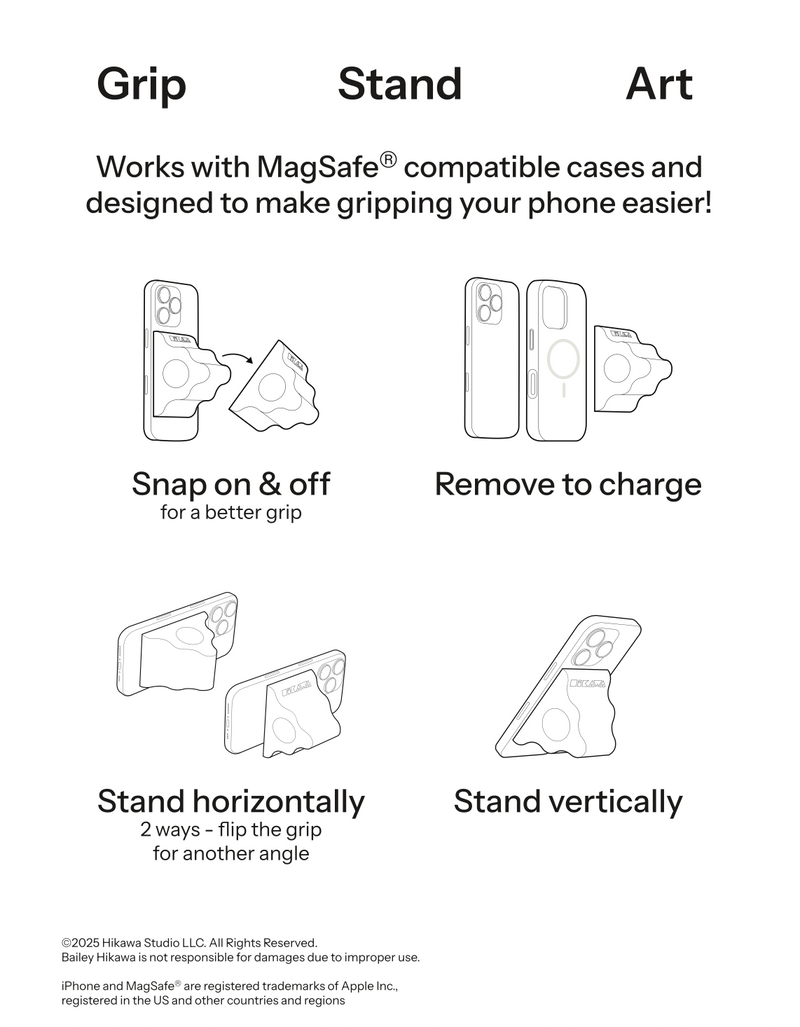 Grip Stand Art

Works with MagSafe® compatible cases and designed to make gripping your phone easier!

Snap on & off
for a better grip

Remove to charge

Stand horizontally
2 ways - flip the grip for another angle

Stand vertically

©2025 Hikawa Studio LLC. All Rights Reserved.
Bailey Hikawa is not responsible for damages due to improper use.

iPhone and MagSafe® are registered trademarks of Apple Inc., registered in the US and other countries and regions